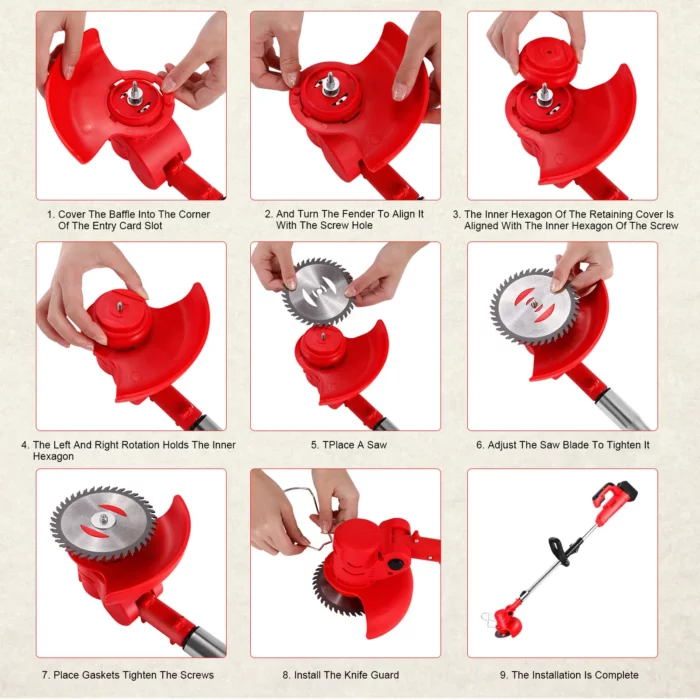 1. Cover The Baffle Into The Corner Of The Entry Card Slot

2. And Turn The Fender To Align It With The Screw Hole

3. The Inner Hexagon Of The Retaining Cover Is Aligned With The Inner Hexagon Of The Screw

4. The Left And Right Rotation Holds The Inner Hexagon

5. TPlace A Saw

6. Adjust The Saw Blade To Tighten It

7. Place Gaskets Tighten The Screws

8. Install The Knife Guard

9. The Installation Is Complete